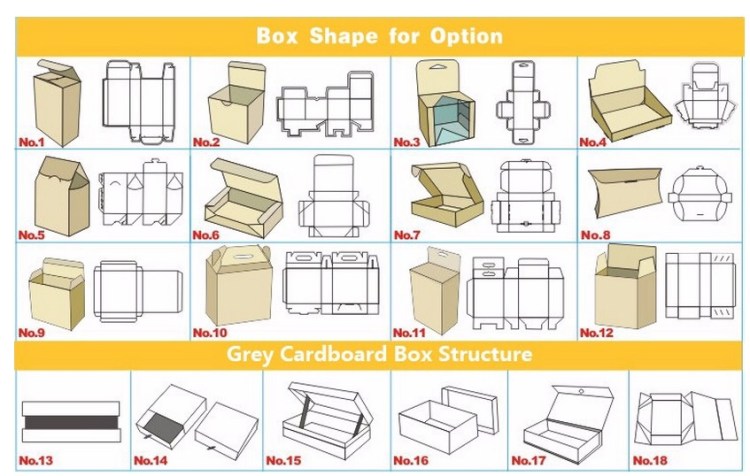 Box Shape for Option

No.1
No.2
No.3
No.4
No.5
No.6
No.7
No.8
No.9
No.10
No.11
No.12

Grey Cardboard Box Structure

No.13
No.14
No.15
No.16
No.17
No.18